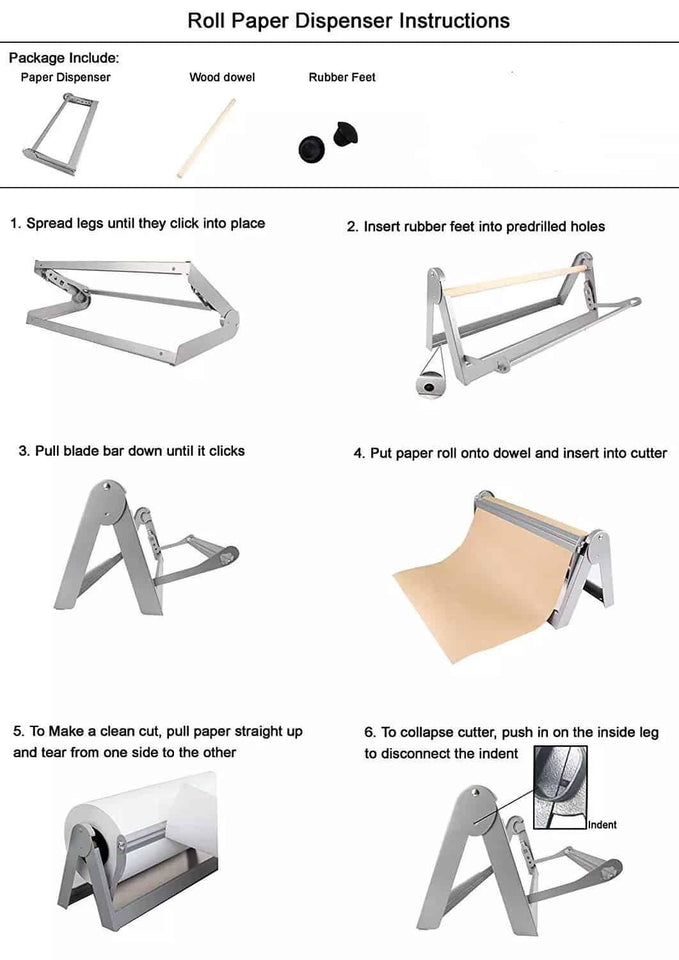 Roll Paper Dispenser Instructions

Package Include:

Paper Dispenser

Wood dowel

Rubber Feet

1. Spread legs until they click into place

2. Insert rubber feet into predrilled holes

3. Pull blade bar down until it clicks

4. Put paper roll onto dowel and insert into cutter

5. To Make a clean cut, pull paper straight up and tear from one side to the other

6. To collapse cutter, push in on the inside leg to disconnect the indent

Indent